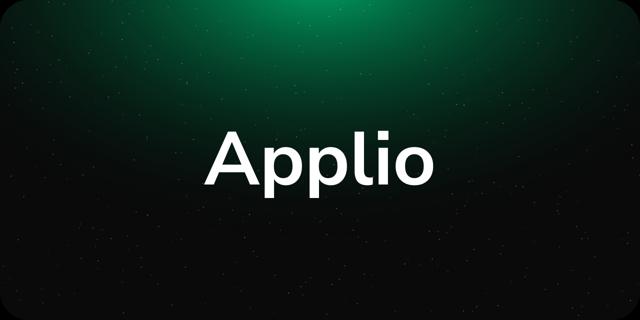 Applio